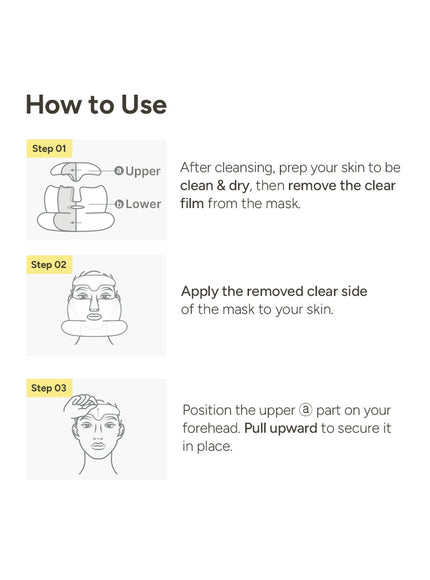 How to Use

Step 01

ⓐ Upper

ⓑ Lower

After cleansing, prep your skin to be clean & dry, then remove the clear film from the mask.

Step 02

Apply the removed clear side of the mask to your skin.

Step 03

Position the upper ⓐ part on your forehead. Pull upward to secure it in place.