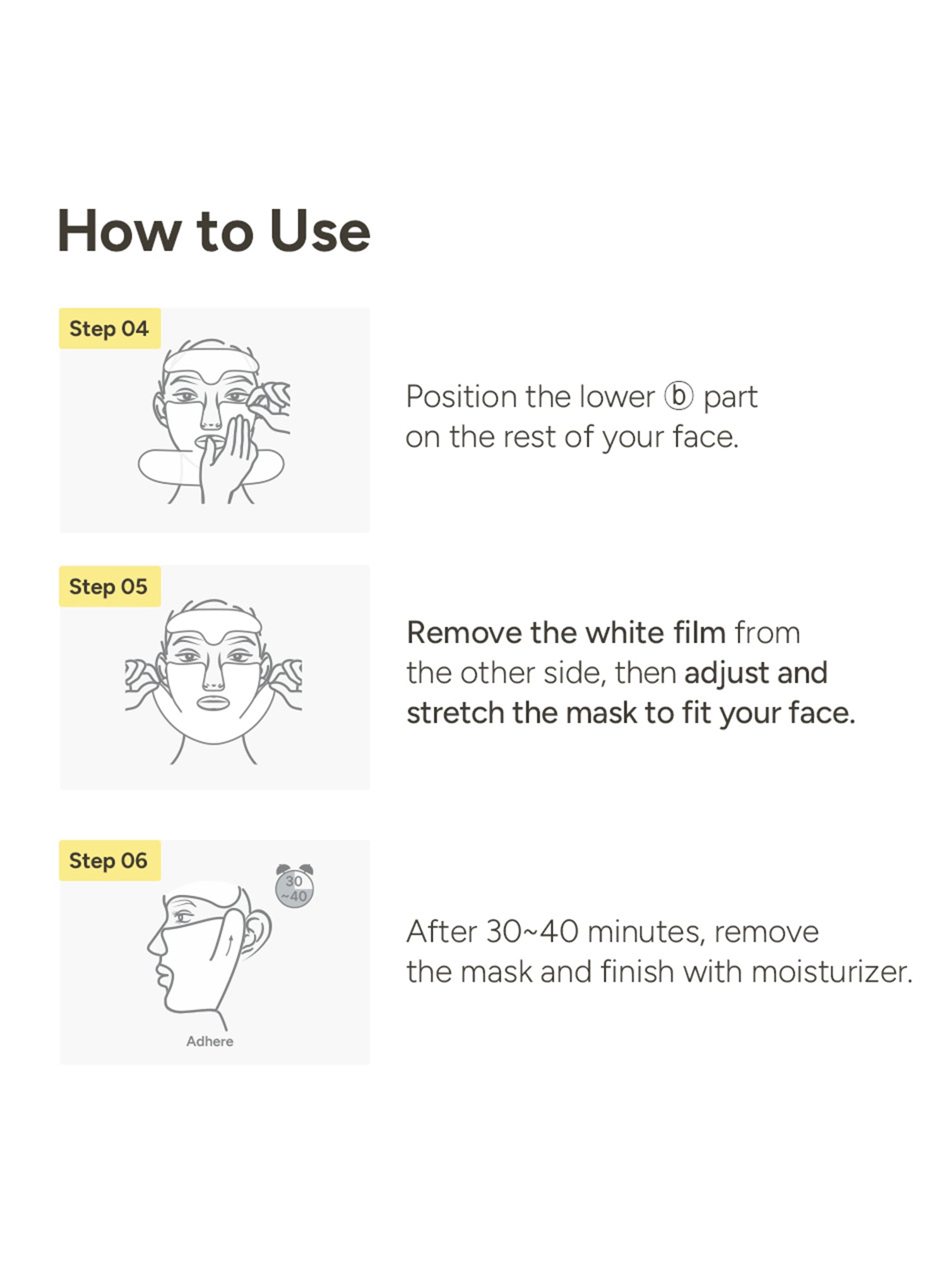 How to Use

Step 04

Position the lower ⓑ part on the rest of your face.

Step 05

Remove the white film from the other side, then adjust and stretch the mask to fit your face.

Step 06

30 ~40

Adhere

After 30~40 minutes, remove the mask and finish with moisturizer.