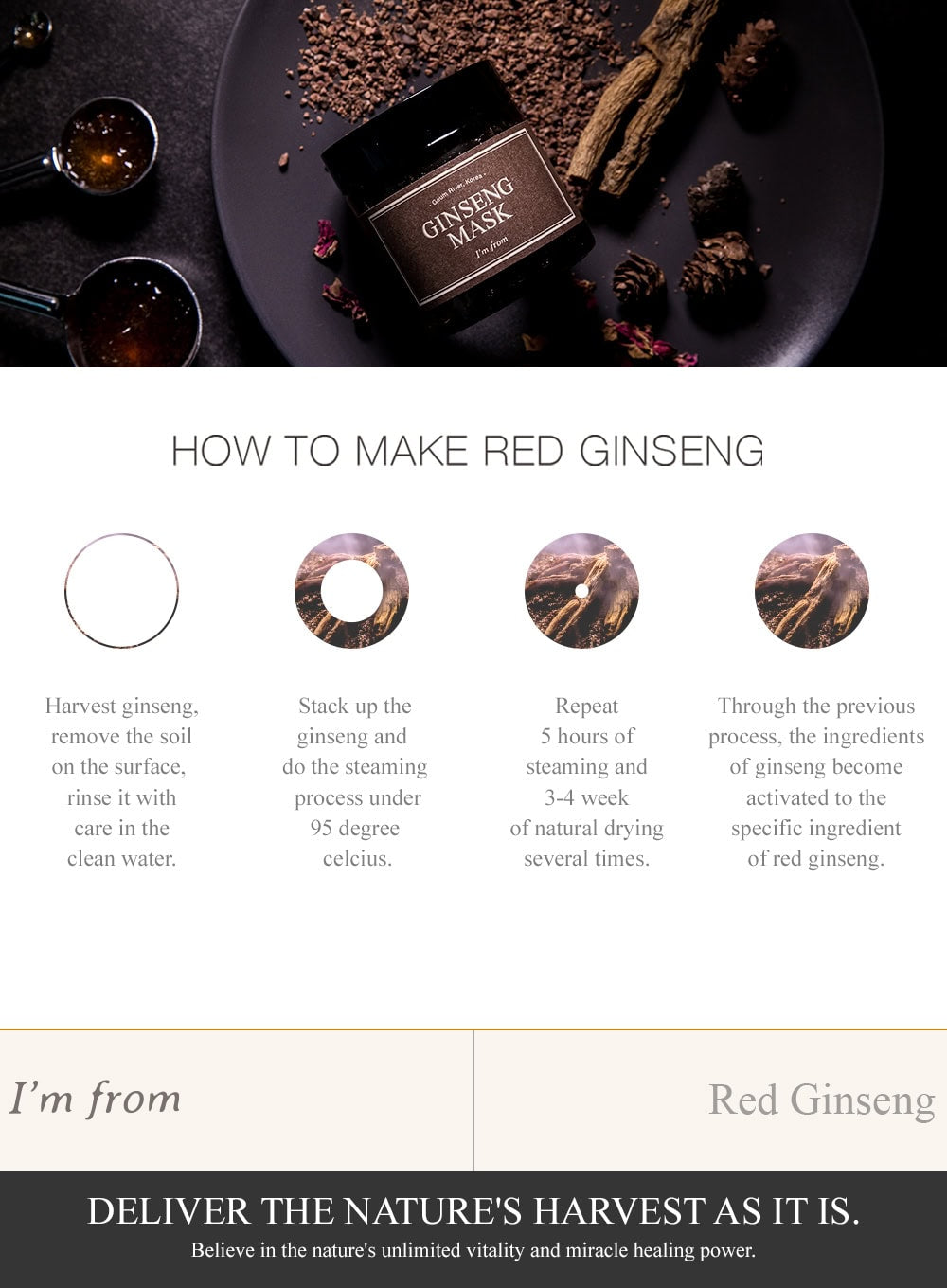 - Geum River, Korea -
GINSENG MASK
I'm from

HOW TO MAKE RED GINSENG

Harvest ginseng, remove the soil on the surface, rinse it with care in the clean water.

Stack up the ginseng and do the steaming process under 95 degree celcius.

Repeat 5 hours of steaming and 3-4 week of natural drying several times.

Through the previous process, the ingredients of ginseng become activated to the specific ingredient of red ginseng.

I'm from

Red Ginseng

DELIVER THE NATURE'S HARVEST AS IT IS.

Believe in the nature's unlimited vitality and miracle healing power.